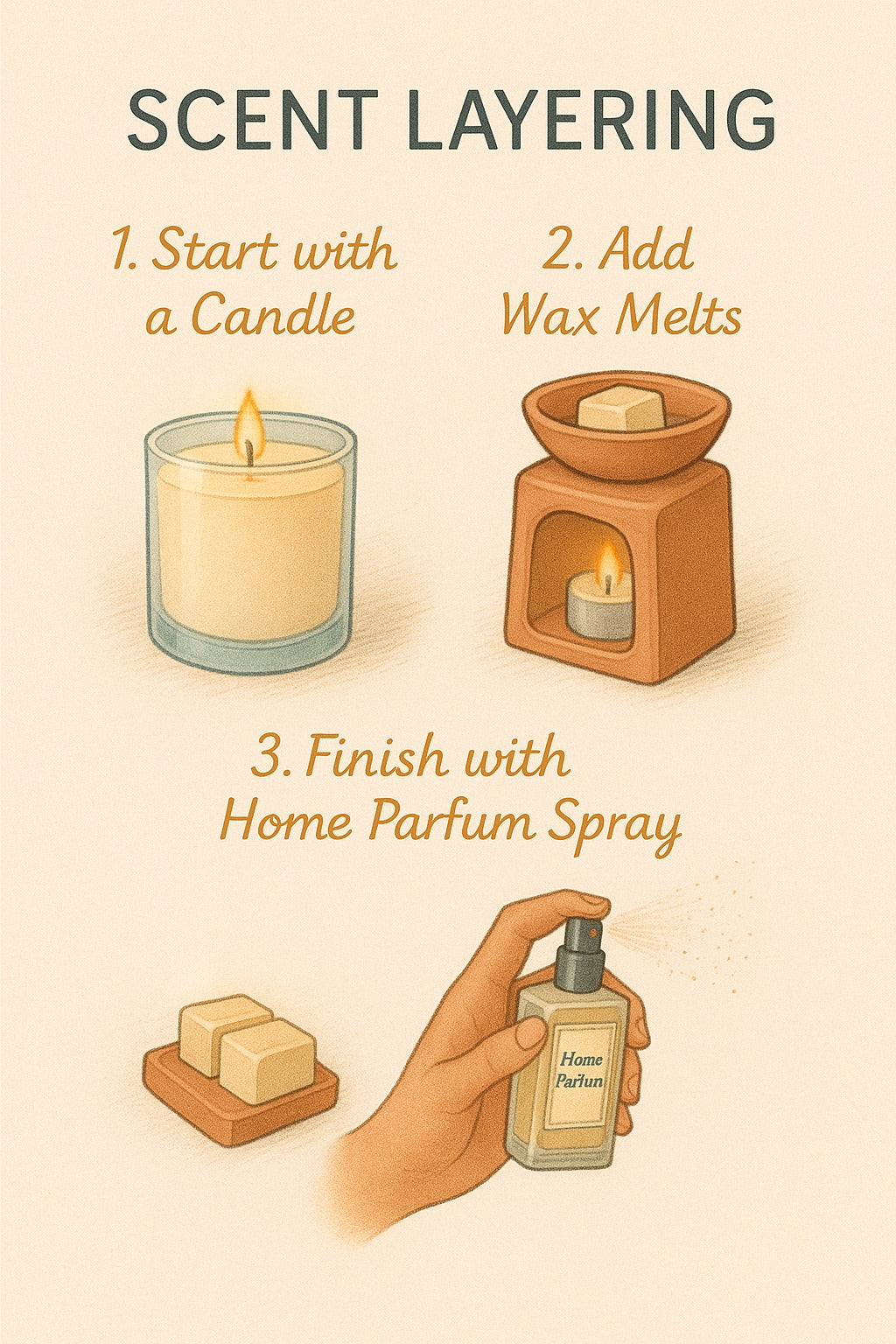 SCENT LAYERING

1. Start with a Candle

2. Add Wax Melts

3. Finish with Home Parfum Spray

Home Parfun